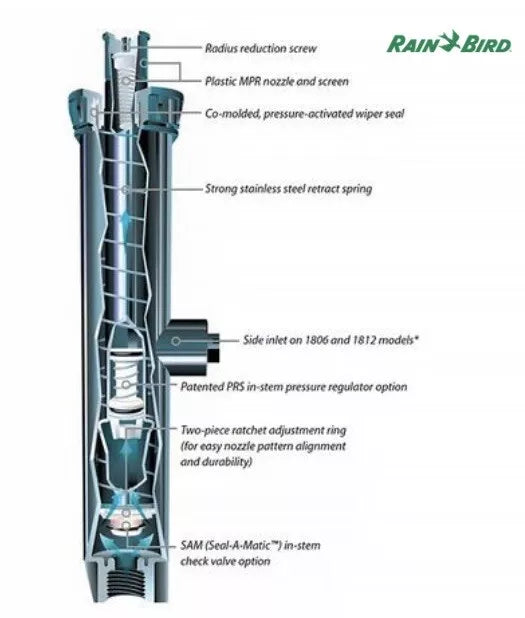 RAIN BIRD

Radius reduction screw

Plastic MPR nozzle and screen

Co-molded, pressure-activated wiper seal

Strong stainless steel retract spring

Side inlet on 1806 and 1812 models*

Patented PRS in-stem pressure regulator option

Two-piece ratchet adjustment ring (for easy nozzle pattern alignment and durability)

SAM (Seal-A-Matic™) in-stem check valve option